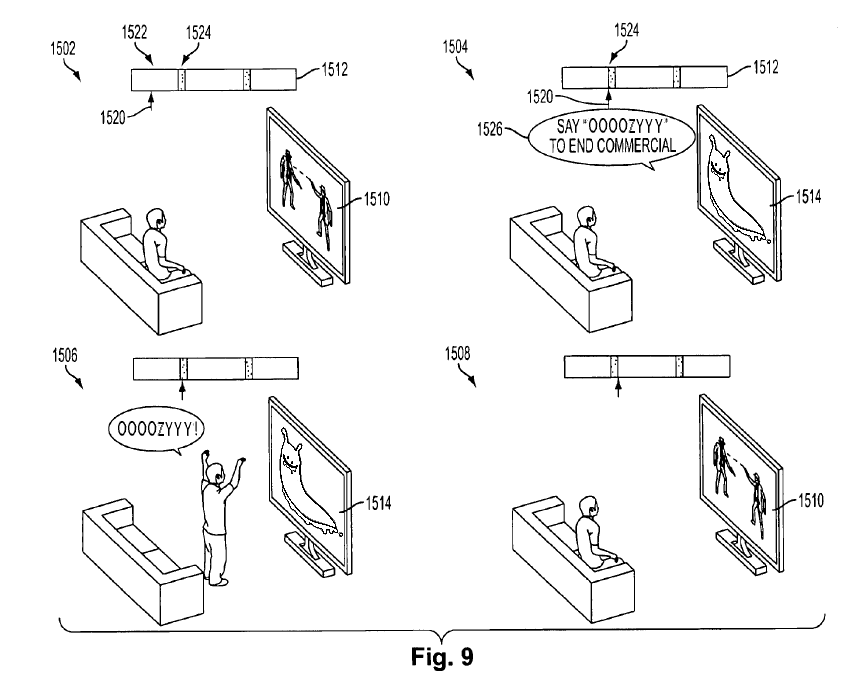 1502

1522

1524

1512

1520

1510

1504

1524

1512

1520

1526

SAY "OOOOZYYY" TO END COMMERCIAL

1514

1506

OOOOZYYY!

1514

1508

1510

Fig. 9